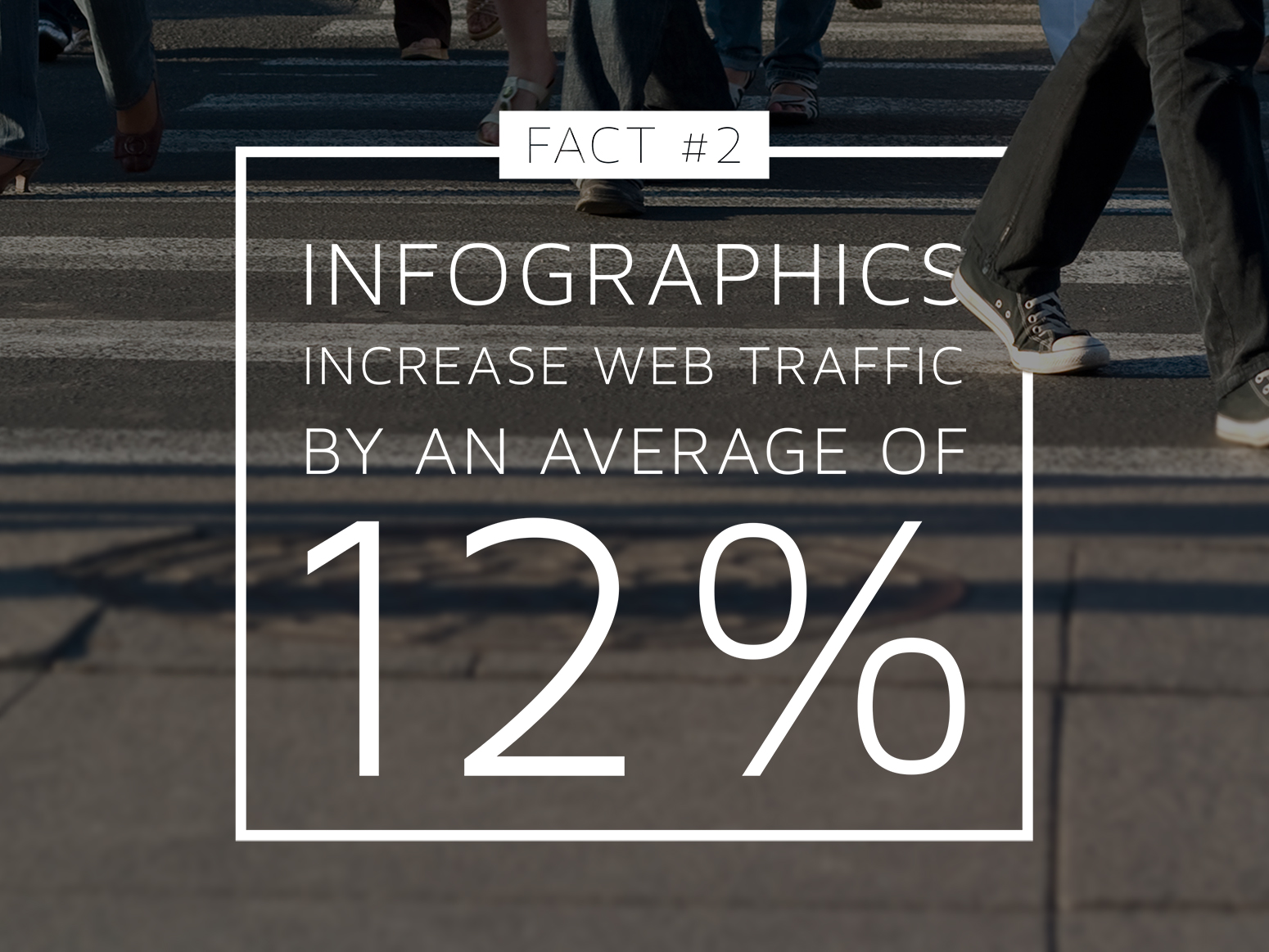 FACT #2

INFOGRAPHICS
INCREASE WEB TRAFFIC
BY AN AVERAGE OF
12%