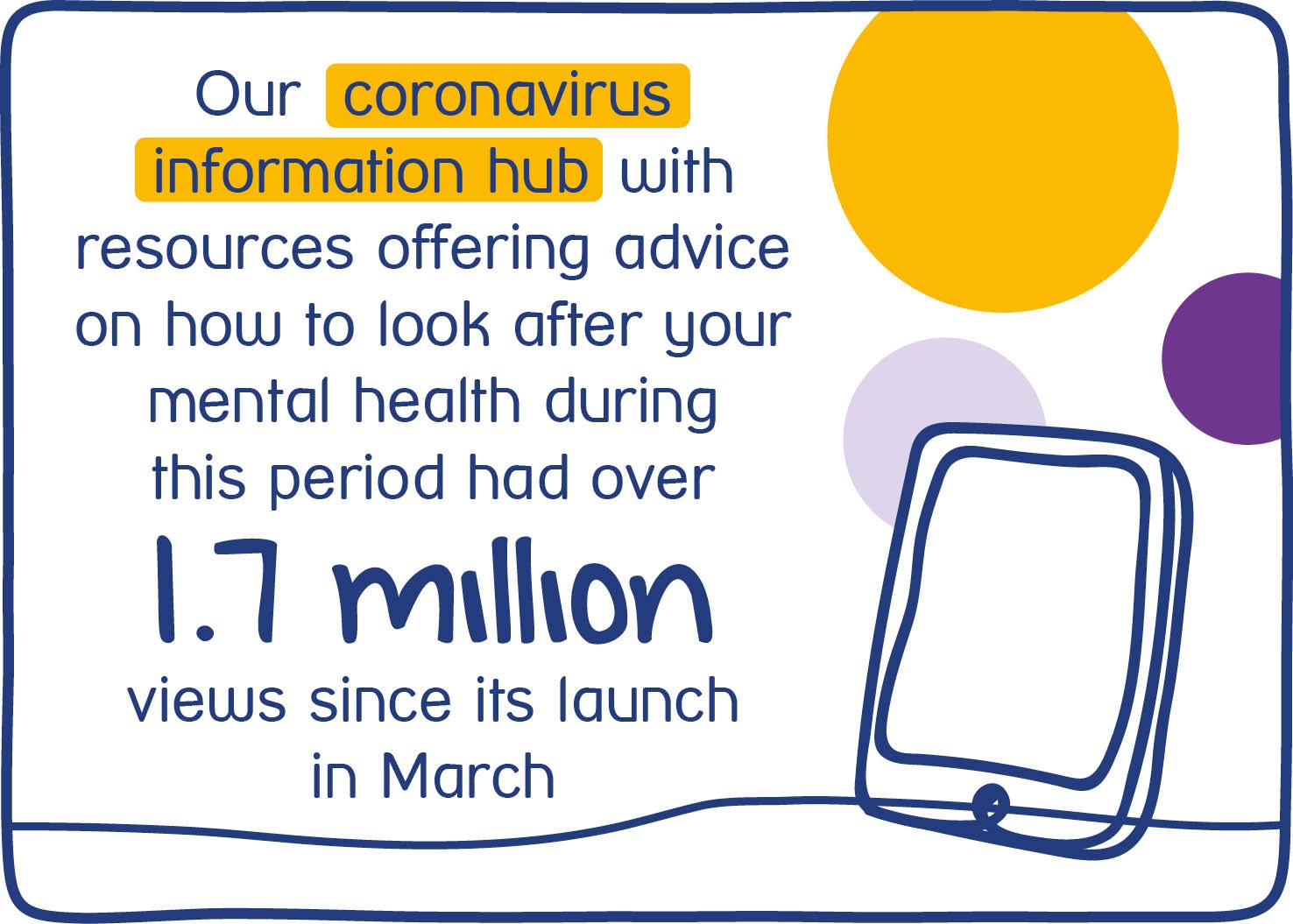 Our coronavirus information hub with resources offering advice on how to look after your mental health during this period had over

1.7 million

views since its launch in March