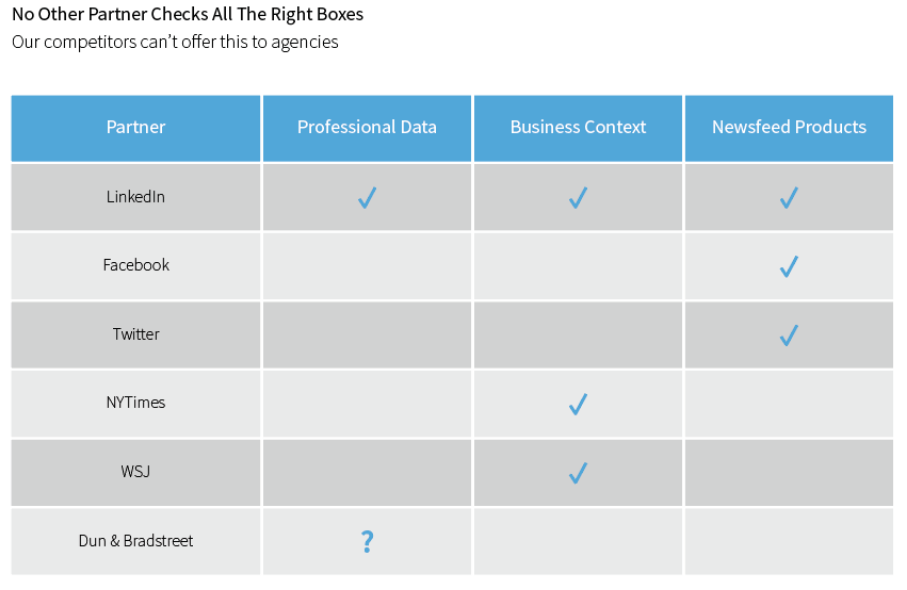 No Other Partner Checks All The Right Boxes
Our competitors can't offer this to agencies

| Partner | Professional Data | Business Context | Newsfeed Products |
|---|---|---|---|
| LinkedIn | ✓ | ✓ | ✓ |
| Facebook | | | ✓ |
| Twitter | | | ✓ |
| NYTimes | | ✓ | |
| WSJ | | ✓ | |
| Dun & Bradstreet | ? | | |