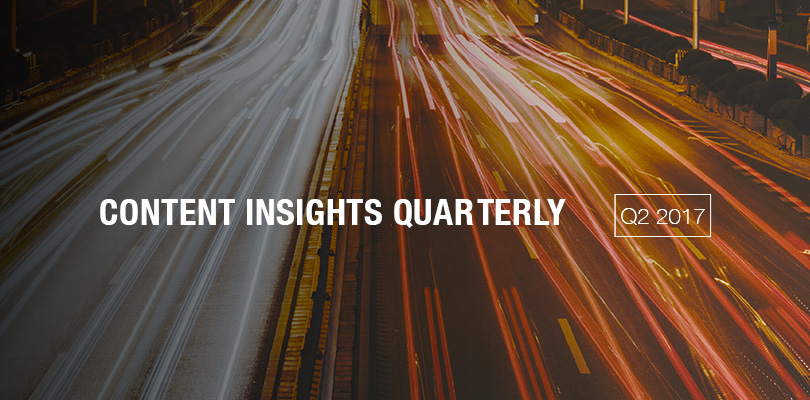 CONTENT INSIGHTS QUARTERLY

Q2 2017