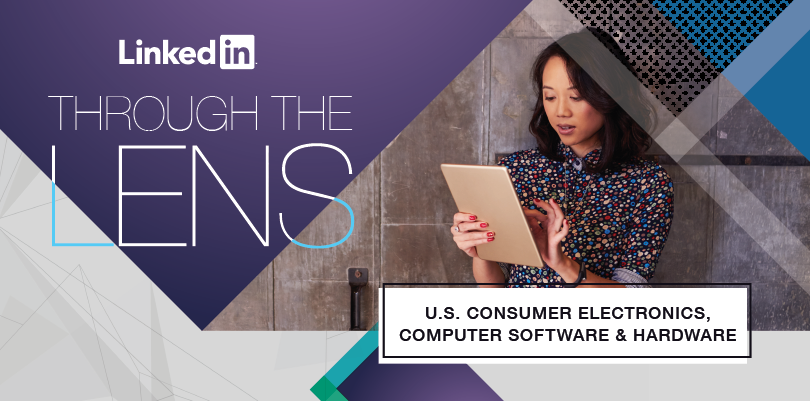 LinkedIn

THROUGH THE LENS

U.S. CONSUMER ELECTRONICS, COMPUTER SOFTWARE & HARDWARE