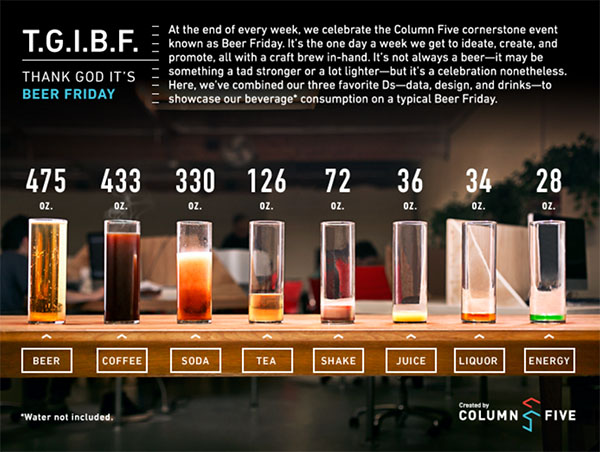 T.G.I.B.F.

THANK GOD IT'S BEER FRIDAY

At the end of every week, we celebrate the Column Five cornerstone event known as Beer Friday. It's the one day a week we get to ideate, create, and promote, all with a craft brew in-hand. It's not always a beer—it may be something a tad stronger or a lot lighter—but it's a celebration nonetheless. Here, we've combined our three favorite Ds—data, design, and drinks—to showcase our beverage* consumption on a typical Beer Friday.

475 OZ.

433 OZ.

330 OZ.

126 OZ.

72 OZ.

36 OZ.

34 OZ.

28 OZ.

BEER

COFFEE

SODA

TEA

SHAKE

JUICE

LIQUOR

ENERGY

*Water not included.

Created by COLUMN FIVE